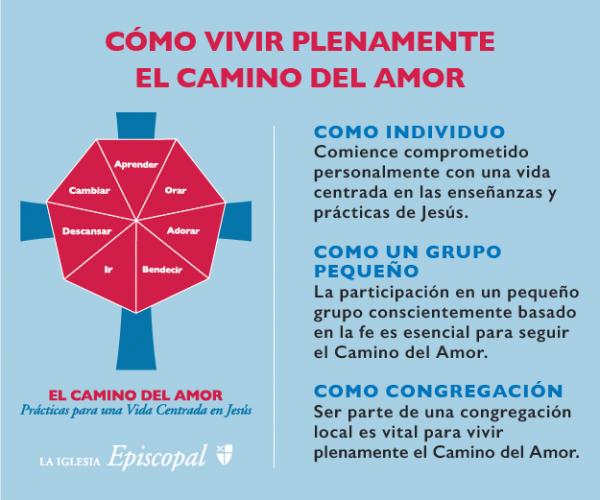 CÓMO VIVIR PLENAMENTE EL CAMINO DEL AMOR

Aprender
Orar
Adorar
Bendecir
Ir
Descansar
Cambiar

EL CAMINO DEL AMOR
Prácticas para una Vida Centrada en Jesús

LA IGLESIA Episcopal

COMO INDIVIDUO
Comience comprometido personalmente con una vida centrada en las enseñanzas y prácticas de Jesús.

COMO UN GRUPO PEQUEÑO
La participación en un pequeño grupo conscientemente basado en la fe es esencial para seguir el Camino del Amor.

COMO CONGREGACIÓN
Ser parte de una congregación local es vital para vivir plenamente el Camino del Amor.