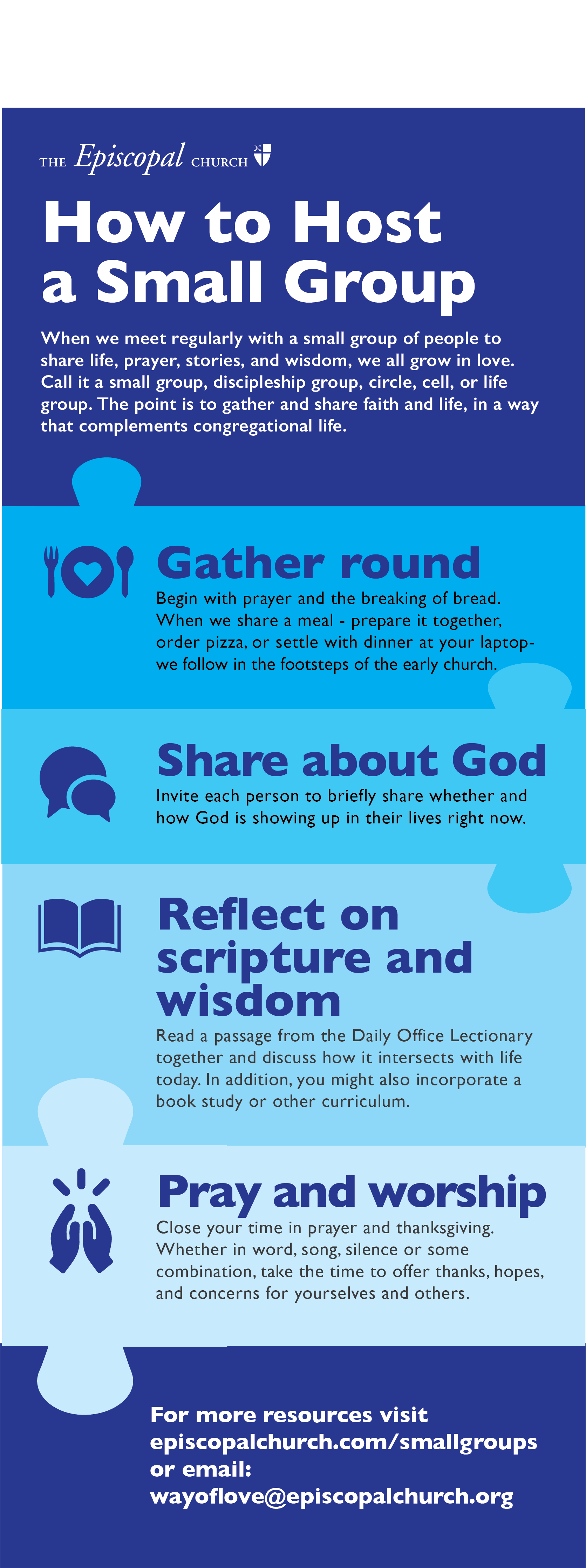 THE Episcopal CHURCH

How to Host a Small Group

When we meet regularly with a small group of people to share life, prayer, stories, and wisdom, we all grow in love. Call it a small group, discipleship group, circle, cell, or life group. The point is to gather and share faith and life, in a way that complements congregational life.

Gather round

Begin with prayer and the breaking of bread. When we share a meal - prepare it together, order pizza, or settle with dinner at your laptop- we follow in the footsteps of the early church.

Share about God

Invite each person to briefly share whether and how God is showing up in their lives right now.

Reflect on scripture and wisdom

Read a passage from the Daily Office Lectionary together and discuss how it intersects with life today. In addition, you might also incorporate a book study or other curriculum.

Pray and worship

Close your time in prayer and thanksgiving. Whether in word, song, silence or some combination, take the time to offer thanks, hopes, and concerns for yourselves and others.

For more resources visit episcopalchurch.com/smallgroups or email: wayoflove@episcopalchurch.org