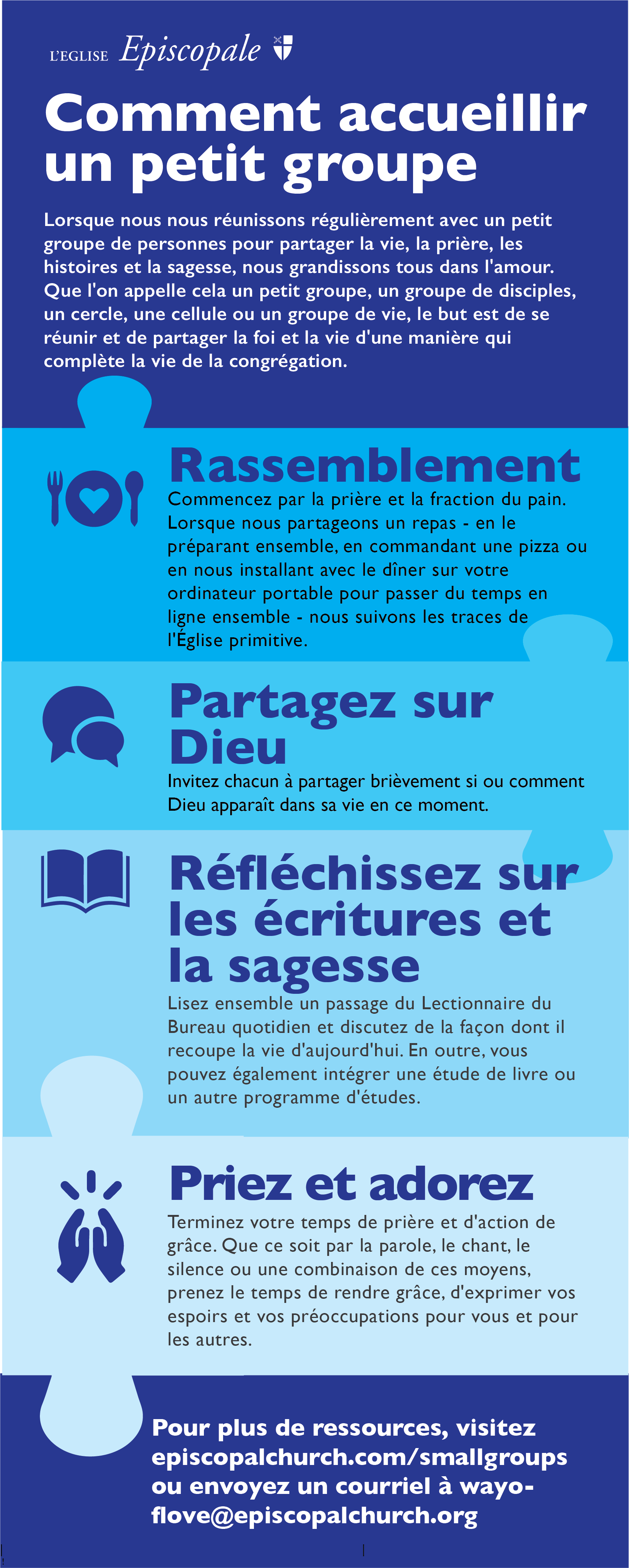 L'EGLISE Episcopale

Comment accueillir un petit groupe

Lorsque nous nous réunissons régulièrement avec un petit groupe de personnes pour partager la vie, la prière, les histoires et la sagesse, nous grandissons tous dans l'amour. Que l'on appelle cela un petit groupe, un groupe de disciples, un cercle, une cellule ou un groupe de vie, le but est de se réunir et de partager la foi et la vie d'une manière qui complète la vie de la congrégation.

Rassemblement

Commencez par la prière et la fraction du pain. Lorsque nous partageons un repas - en le préparant ensemble, en commandant une pizza ou en nous installant avec le dîner sur votre ordinateur portable pour passer du temps en ligne ensemble - nous suivons les traces de l'Église primitive.

Partagez sur Dieu

Invitez chacun à partager brièvement si ou comment Dieu apparaît dans sa vie en ce moment.

Réfléchissez sur les écritures et la sagesse

Lisez ensemble un passage du Lectionnaire du Bureau quotidien et discutez de la façon dont il recoupe la vie d'aujourd'hui. En outre, vous pouvez également intégrer une étude de livre ou un autre programme d'études.

Priez et adorez

Terminez votre temps de prière et d'action de grâce. Que ce soit par la parole, le chant, le silence ou une combinaison de ces moyens, prenez le temps de rendre grâce, d'exprimer vos espoirs et vos préoccupations pour vous et pour les autres.

Pour plus de ressources, visitez episcopalchurch.com/smallgroups ou envoyez un courriel à wayoflove@episcopalchurch.org